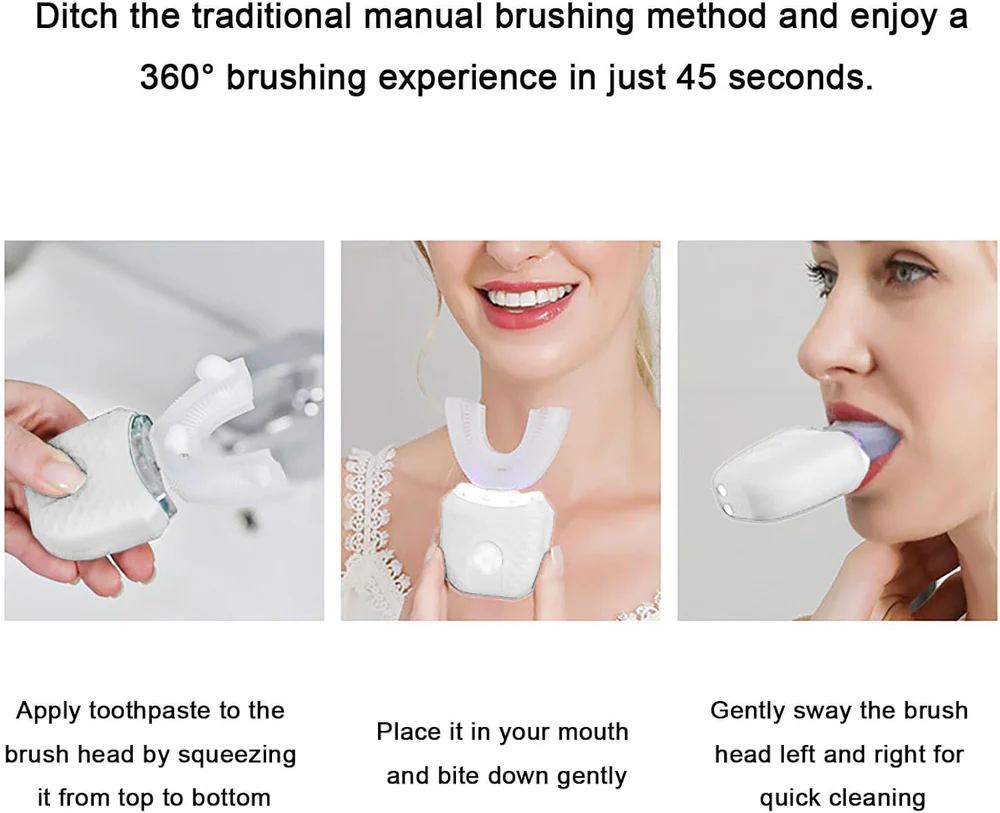 Ditch the traditional manual brushing method and enjoy a 360° brushing experience in just 45 seconds.

Apply toothpaste to the brush head by squeezing it from top to bottom

Place it in your mouth and bite down gently

Gently sway the brush head left and right for quick cleaning